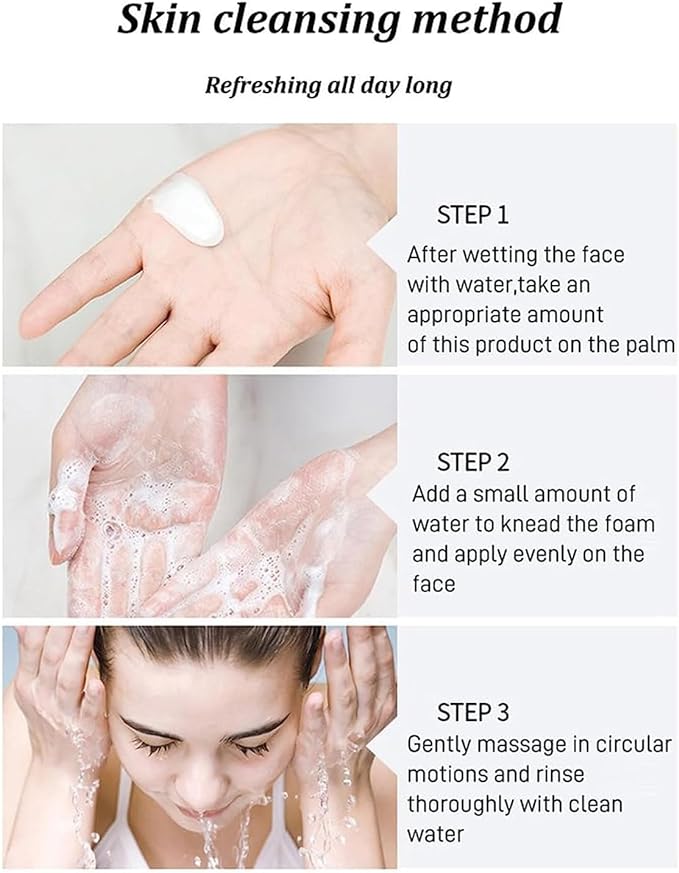 Skin cleansing method

Refreshing all day long

STEP 1
After wetting the face with water,take an appropriate amount of this product on the palm

STEP 2
Add a small amount of water to knead the foam and apply evenly on the face

STEP 3
Gently massage in circular motions and rinse thoroughly with clean water